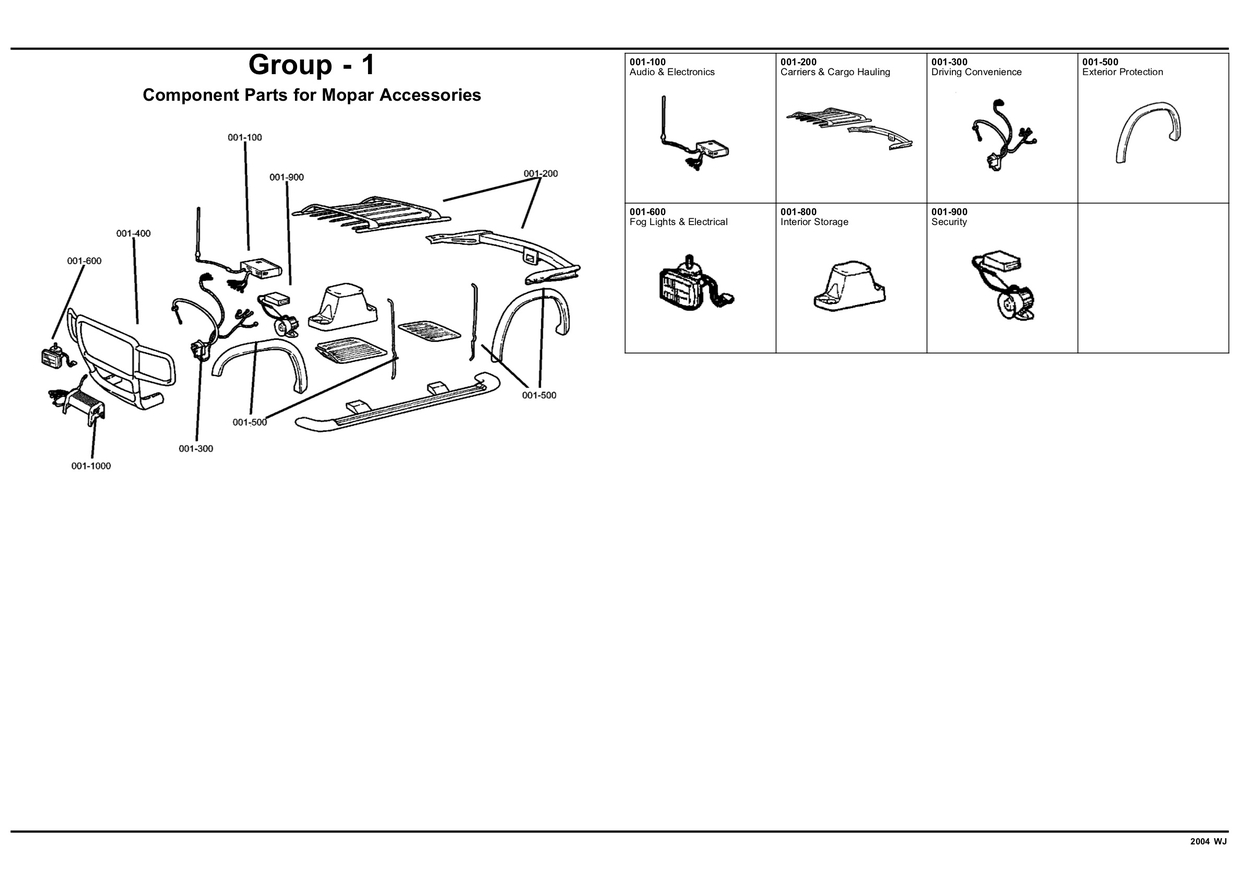 Group - 1

Component Parts for Mopar Accessories

001-100
001-900
001-200
001-400
001-600
001-500
001-500
001-300
001-1000

| 001-100 Audio & Electronics | 001-200 Carriers & Cargo Hauling | 001-300 Driving Convenience | 001-500 Exterior Protection |
|---|---|---|---|
| 001-600 Fog Lights & Electrical | 001-800 Interior Storage | 001-900 Security | |

2004 WJ