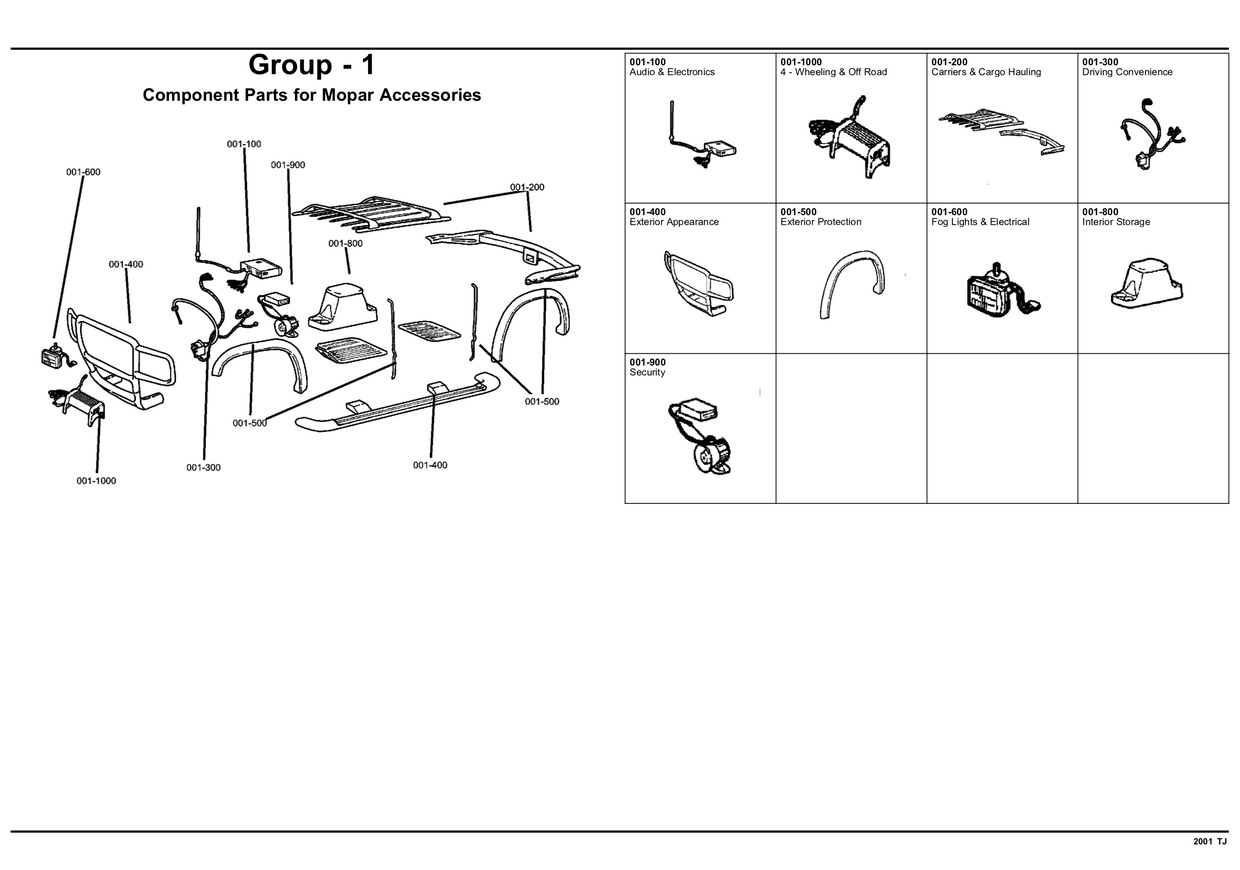 Group - 1

Component Parts for Mopar Accessories

001-100
001-900
001-600
001-200
001-800
001-400
001-500
001-500
001-300
001-400
001-1000

| 001-100 Audio & Electronics | 001-1000 4 - Wheeling & Off Road | 001-200 Carriers & Cargo Hauling | 001-300 Driving Convenience |
|---|---|---|---|
| 001-400 Exterior Appearance | 001-500 Exterior Protection | 001-600 Fog Lights & Electrical | 001-800 Interior Storage |
| 001-900 Security | | | |

2001 TJ