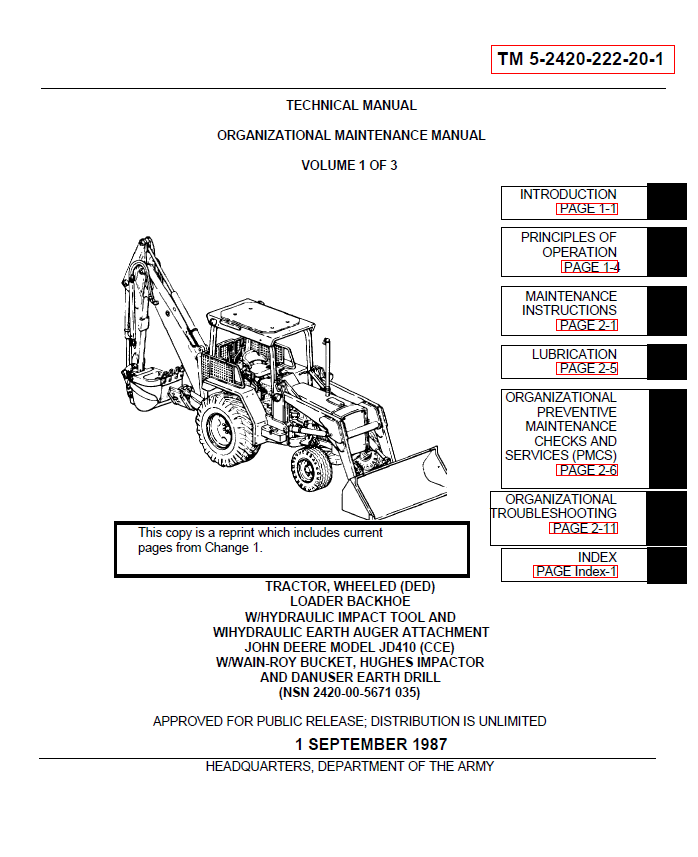 TM 5-2420-222-20-1

TECHNICAL MANUAL

ORGANIZATIONAL MAINTENANCE MANUAL

VOLUME 1 OF 3

INTRODUCTION
PAGE 1-1

PRINCIPLES OF OPERATION
PAGE 1-4

MAINTENANCE INSTRUCTIONS
PAGE 2-1

LUBRICATION
PAGE 2-5

ORGANIZATIONAL PREVENTIVE MAINTENANCE CHECKS AND SERVICES (PMCS)
PAGE 2-6

ORGANIZATIONAL TROUBLESHOOTING
PAGE 2-11

INDEX
PAGE Index-1

This copy is a reprint which includes current pages from Change 1.

TRACTOR, WHEELED (DED)
LOADER BACKHOE
W/HYDRAULIC IMPACT TOOL AND
WIHYDRAULIC EARTH AUGER ATTACHMENT
JOHN DEERE MODEL JD410 (CCE)
W/WAIN-ROY BUCKET, HUGHES IMPACTOR
AND DANUSER EARTH DRILL
(NSN 2420-00-5671 035)

APPROVED FOR PUBLIC RELEASE; DISTRIBUTION IS UNLIMITED

1 SEPTEMBER 1987

HEADQUARTERS, DEPARTMENT OF THE ARMY